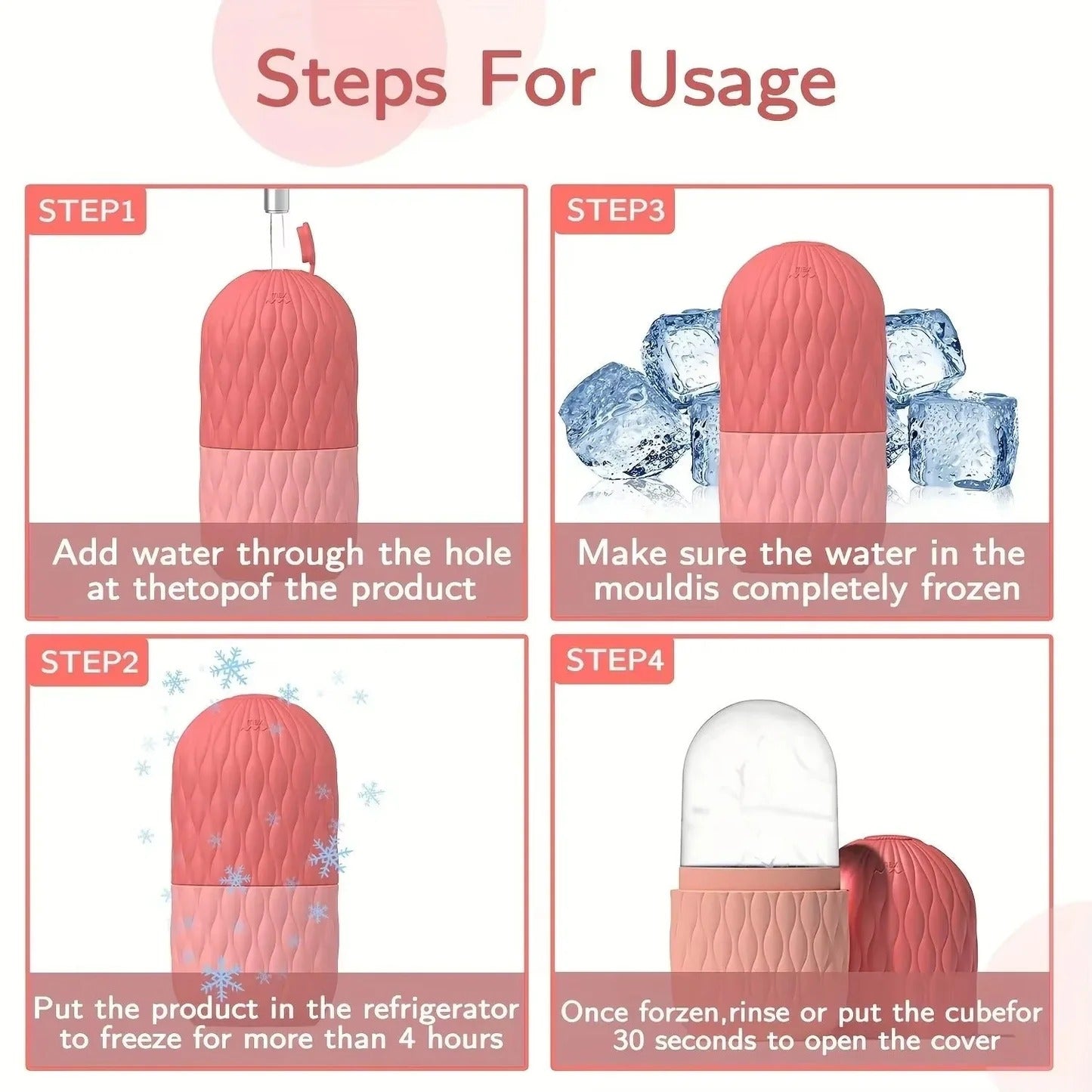 Steps For Usage

STEP1

Add water through the hole at thetopof the product

STEP3

Make sure the water in the mouldis completely frozen

STEP2

Put the product in the refrigerator to freeze for more than 4 hours

STEP4

Once forzen,rinse or put the cubefor 30 seconds to open the cover